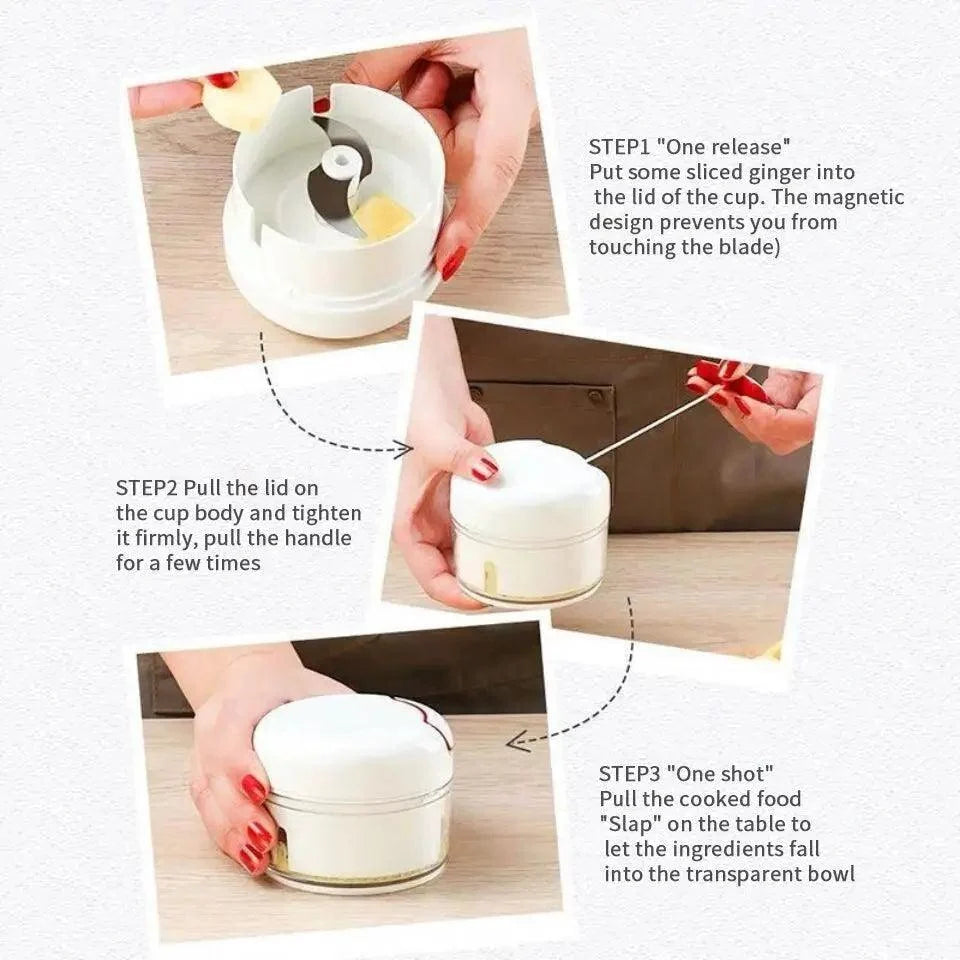 STEP1 "One release"
Put some sliced ginger into the lid of the cup. The magnetic design prevents you from touching the blade)

STEP2 Pull the lid on the cup body and tighten it firmly, pull the handle for a few times

STEP3 "One shot"
Pull the cooked food "Slap" on the table to let the ingredients fall into the transparent bowl